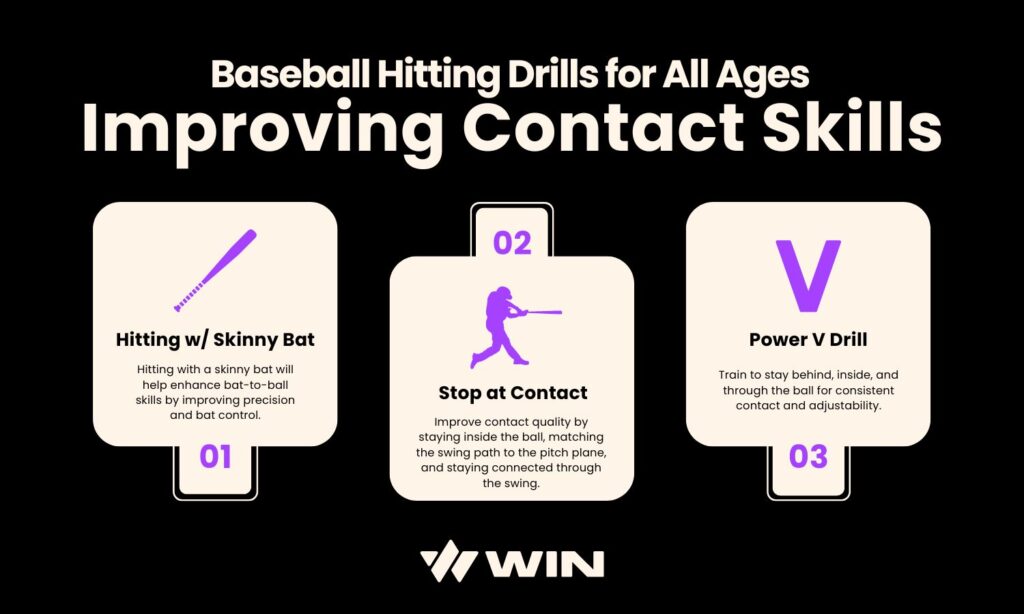 Baseball Hitting Drills for All Ages
Improving Contact Skills

Hitting w/ Skinny Bat

Hitting with a skinny bat will help enhance bat-to-ball skills by improving precision and bat control.

01

02

Stop at Contact

Improve contact quality by staying inside the ball, matching the swing path to the pitch plane, and staying connected through the swing.

V

Power V Drill

Train to stay behind, inside, and through the ball for consistent contact and adjustability.

03

WIN